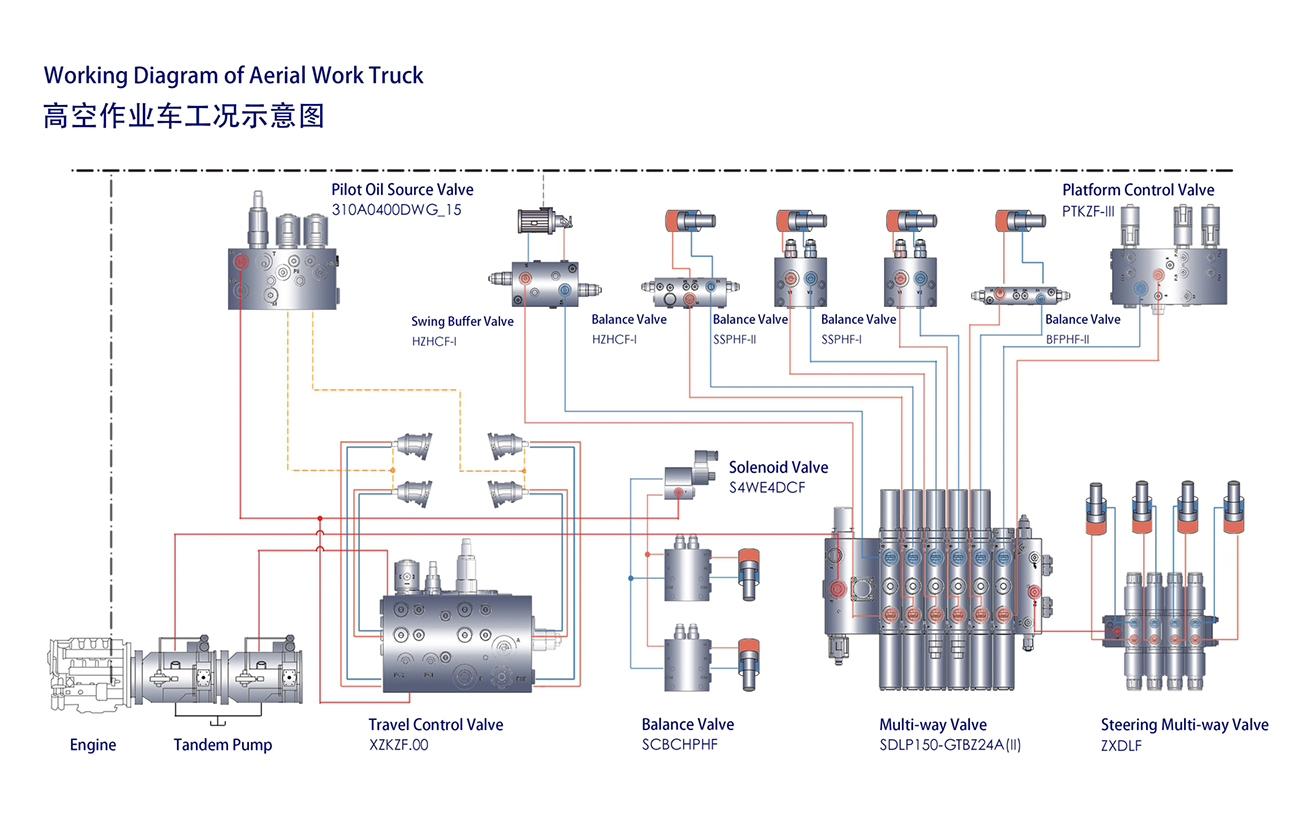 Working Diagram of Aerial Work Truck
高空作业车工况示意图

Pilot Oil Source Valve
310A0400DWG_15

Platform Control Valve
PTKZF-III

Swing Buffer Valve
HZHCF-I

Balance Valve
HZHCF-I

Balance Valve
SSPHF-II

Balance Valve
SSPHF-I

Balance Valve
BFPHF-II

Solenoid Valve
S4WE4DCF

Engine

Tandem Pump

Travel Control Valve
XZKZF.00

Balance Valve
SCBCHPHF

Multi-way Valve
SDLP150-GTBZ24A(II)

Steering Multi-way Valve
ZXDLF