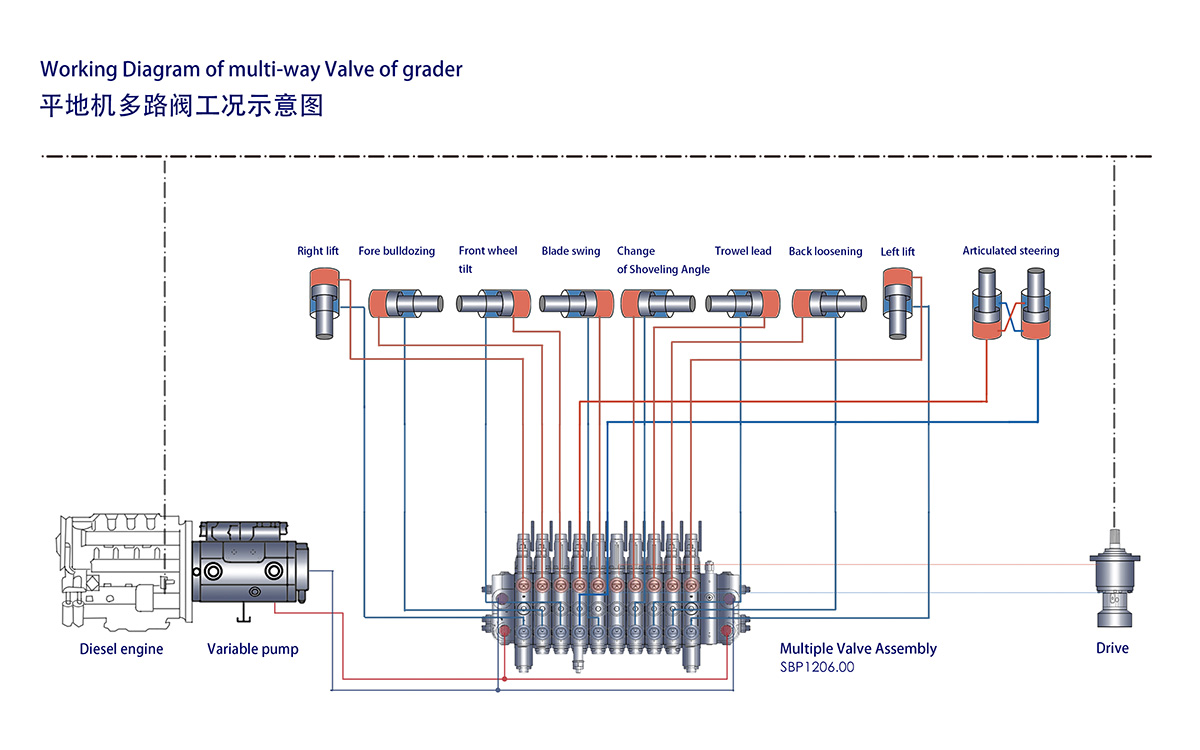 Working Diagram of multi-way Valve of grader
平地机多路阀工况示意图

Right lift
Fore bulldozing
Front wheel tilt
Blade swing
Change of Shoveling Angle
Trowel lead
Back loosening
Left lift
Articulated steering

Diesel engine
Variable pump
Multiple Valve Assembly
SBP1206.00
Drive